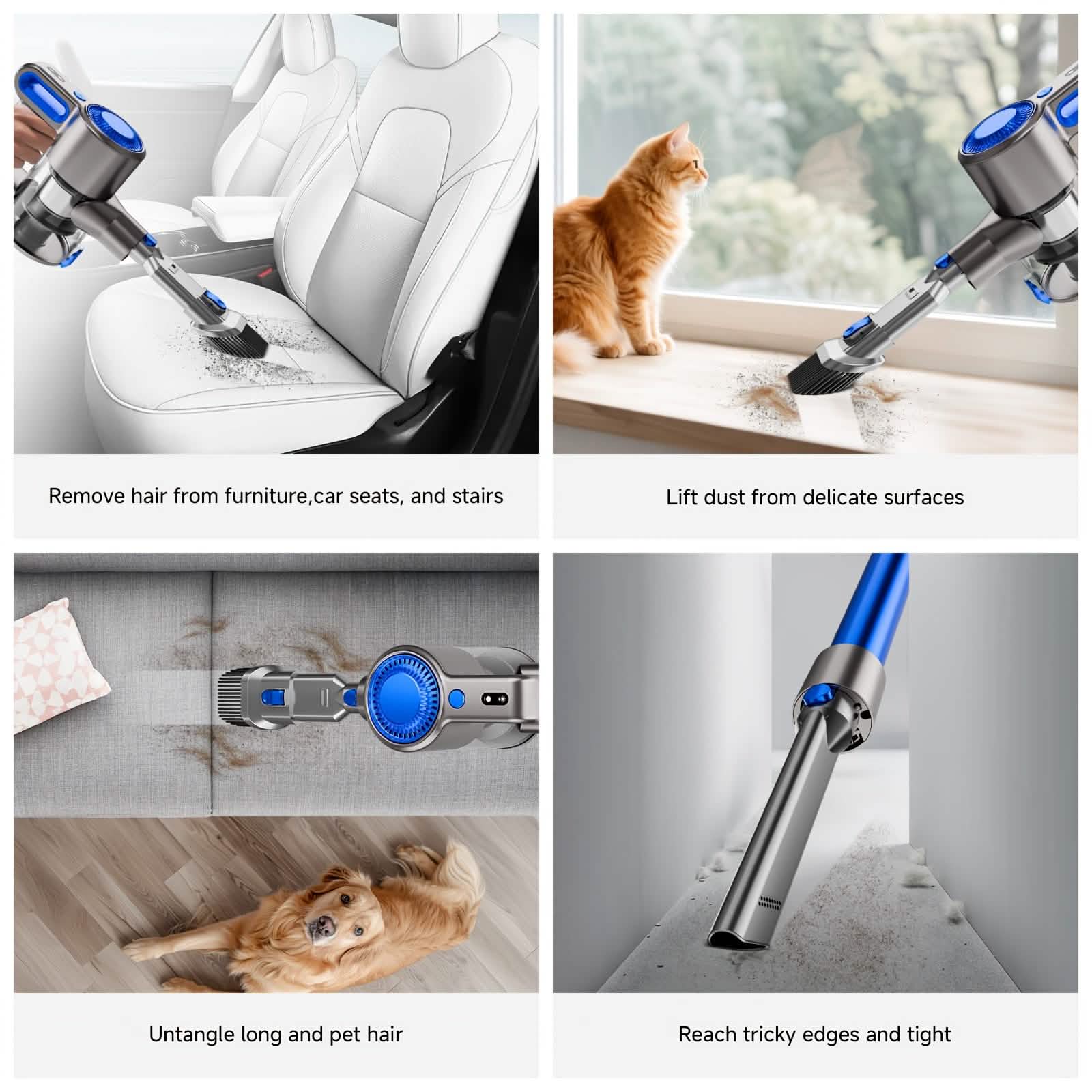 Remove hair from furniture,car seats, and stairs

Lift dust from delicate surfaces

Untangle long and pet hair

Reach tricky edges and tight